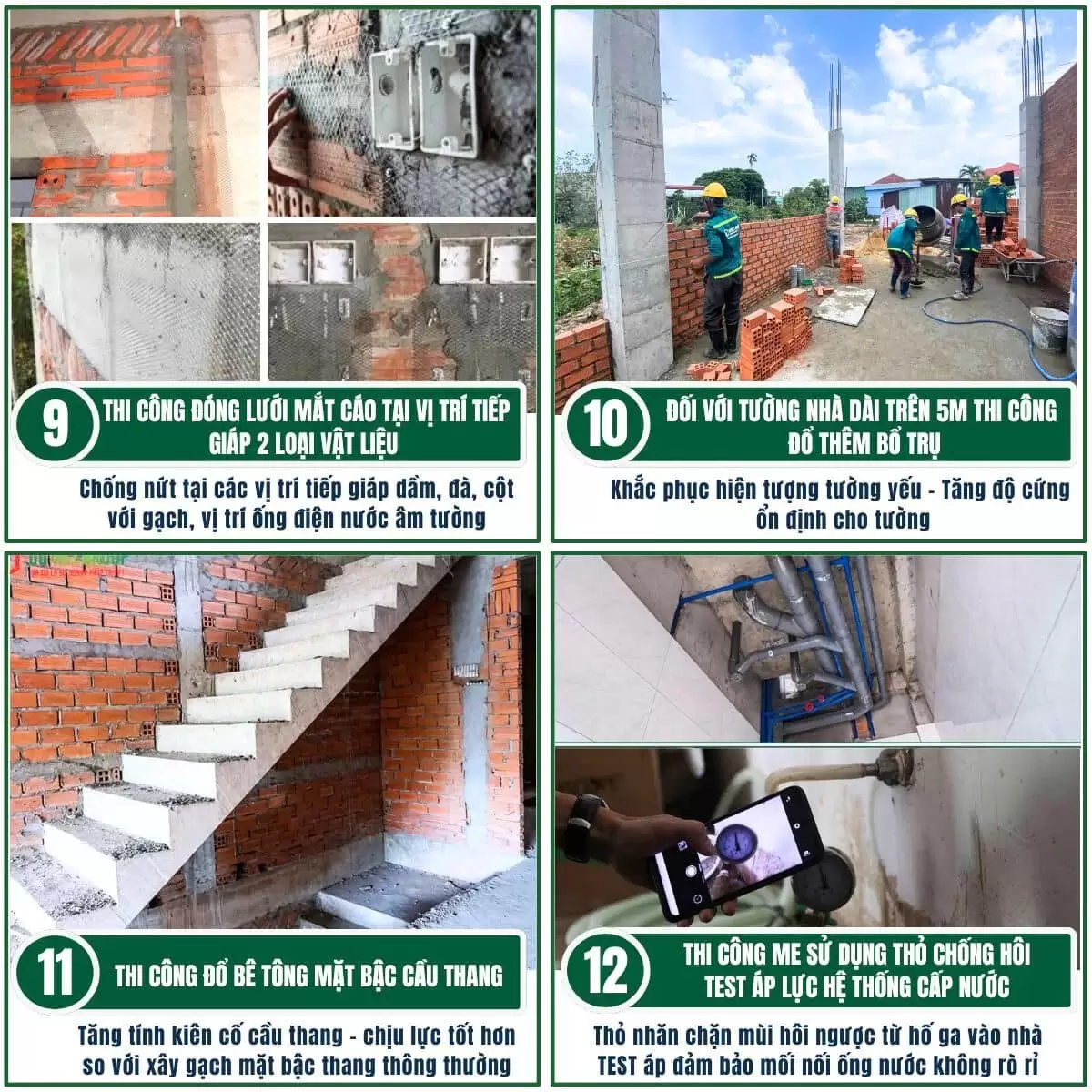 9
THI CÔNG ĐÓNG LƯỚI MẮT CÁO TẠI VỊ TRÍ TIẾP GIÁP 2 LOẠI VẬT LIỆU

Chống nứt tại các vị trí tiếp giáp dầm, đà, cột với gạch, vị trí ống điện nước âm tường

10
ĐỐI VỚI TƯỜNG NHÀ DÀI TRÊN 5M THI CÔNG ĐỔ THÊM BỔ TRỤ

Khắc phục hiện tượng tường yếu - Tăng độ cứng ổn định cho tường

11
THI CÔNG ĐỔ BÊ TÔNG MẶT BẬC CẦU THANG

Tăng tính kiên cố cầu thang - chịu lực tốt hơn so với xây gạch mặt bậc thang thông thường

12
THI CÔNG ME SỬ DỤNG THỎ CHỐNG HÔI TEST ÁP LỰC HỆ THỐNG CẤP NƯỚC

Thỏ nhăn chặn mùi hôi ngược từ hố ga vào nhà TEST áp đảm bảo mối nối ống nước không rò rỉ